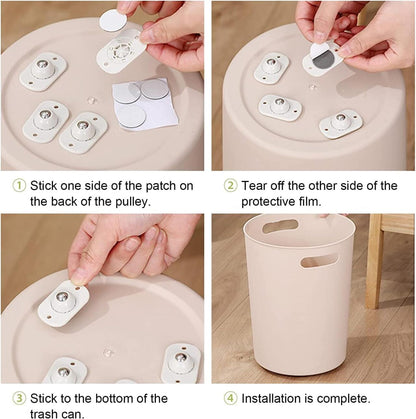 ① Stick one side of the patch on the back of the pulley.

② Tear off the other side of the protective film.

③ Stick to the bottom of the trash can.

④ Installation is complete.